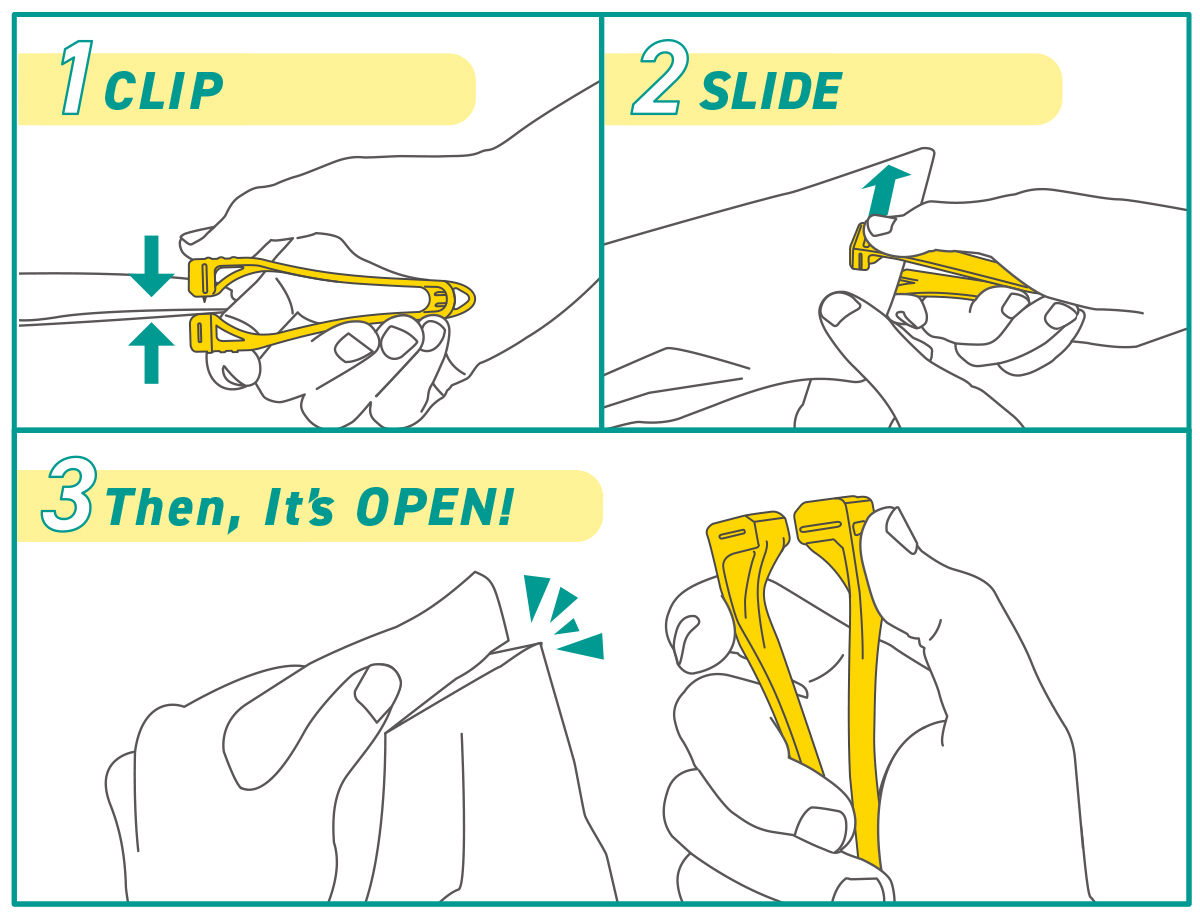 1 CLIP

2 SLIDE

3 Then, It's OPEN!