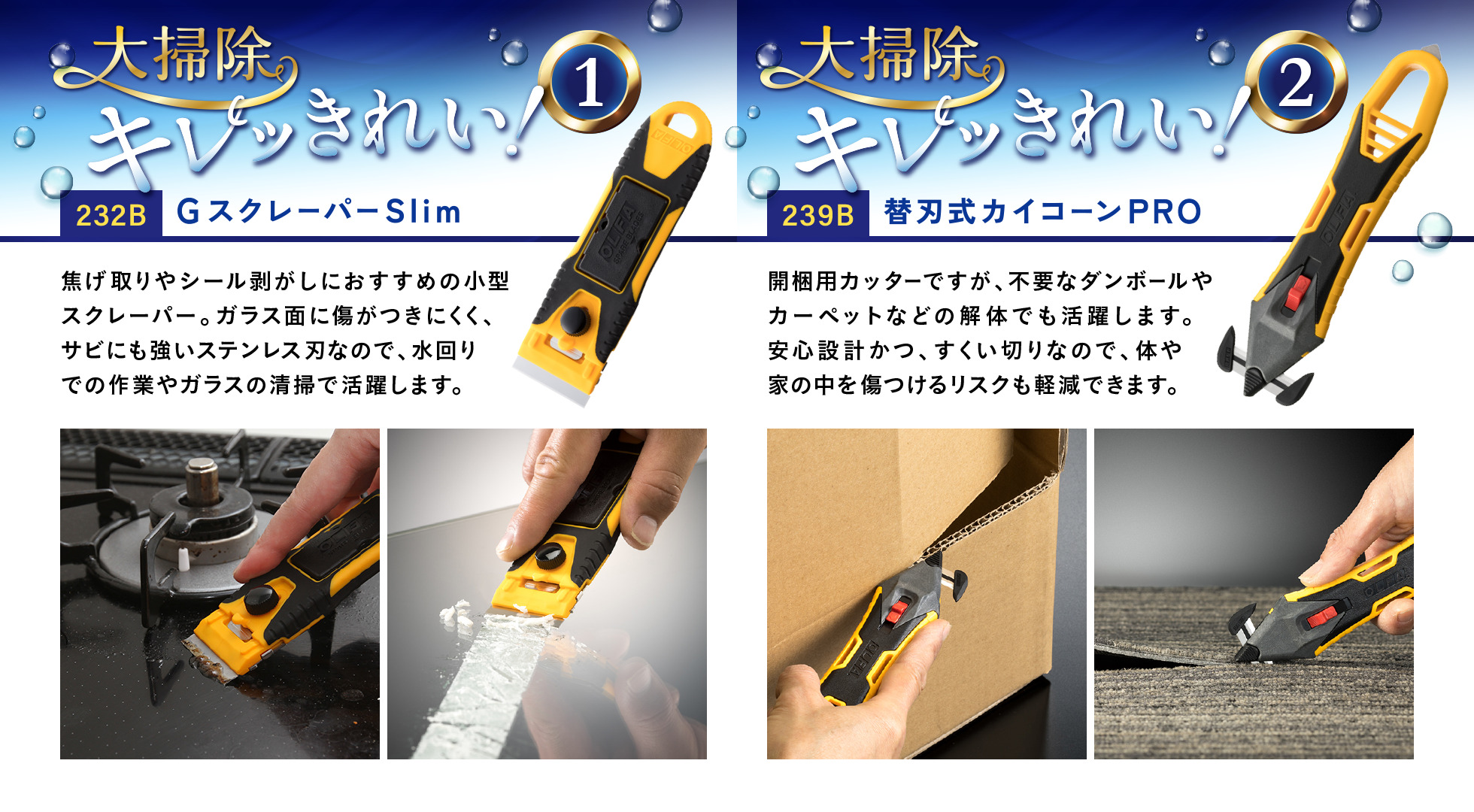 大掃除
キレッきれい!
1

232B Gスクレーパー Slim

焦げ取りやシール剥がしにおすすめの小型スクレーパー。ガラス面に傷がつきにくく、サビにも強いステンレス刃なので、水回りでの作業やガラスの清掃で活躍します。

OLFA

大掃除
キレッきれい!
2

239B 替刃式カイコーンPRO

開梱用カッターですが、不要なダンボールやカーペットなどの解体でも活躍します。安心設計かつ、すくい切りなので、体や家の中を傷つけるリスクも軽減できます。

OLFA