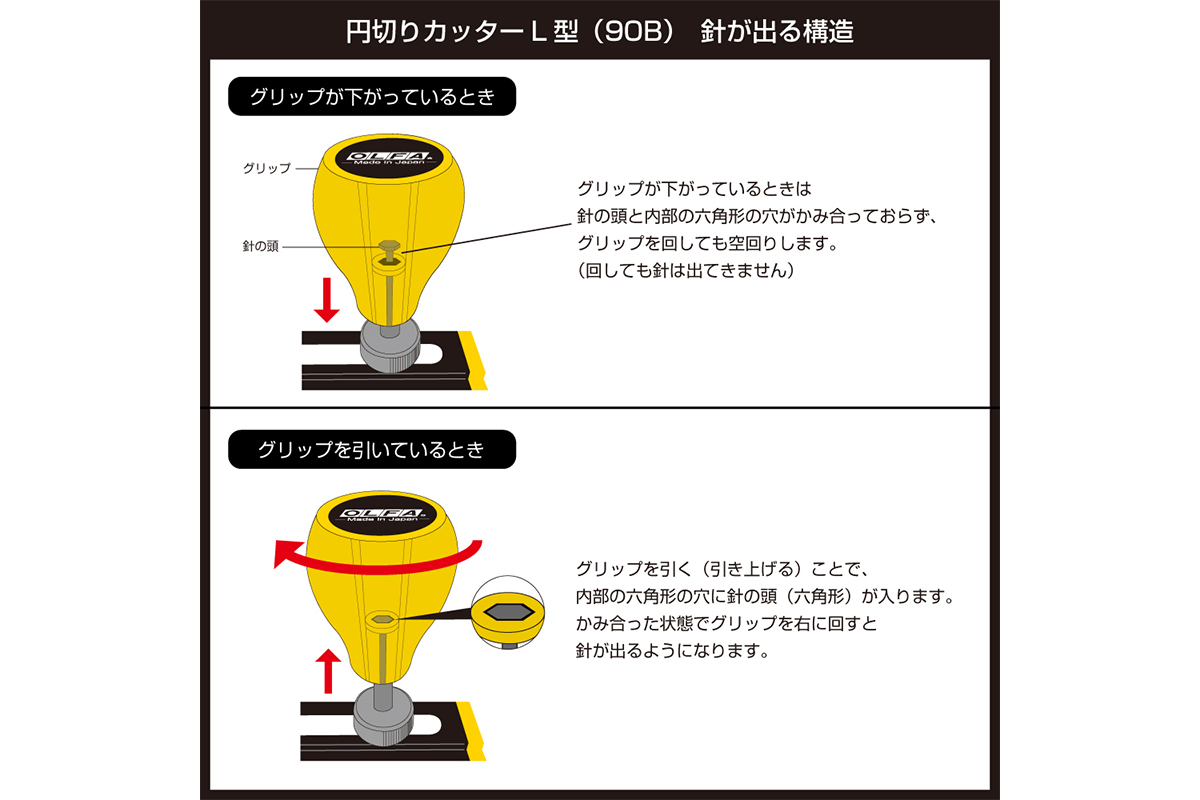 円切りカッターL型（90B） 針が出る構造

グリップが下がっているとき

グリップ

OLFA
Made in Japan

針の頭

グリップが下がっているときは
針の頭と内部の六角形の穴がかみ合っておらず、
グリップを回しても空回りします。
（回しても針は出てきません）

グリップを引いているとき

OLFA
Made in Japan

グリップを引く（引き上げる）ことで、
内部の六角形の穴に針の頭（六角形）が入ります。
かみ合った状態でグリップを右に回すと
針が出るようになります。