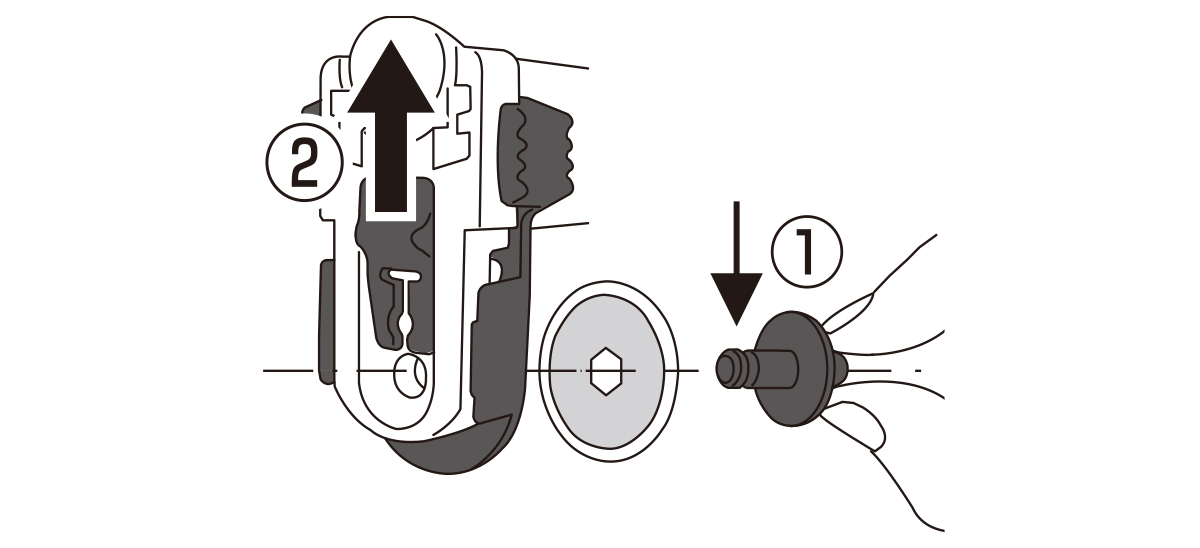 ② ①